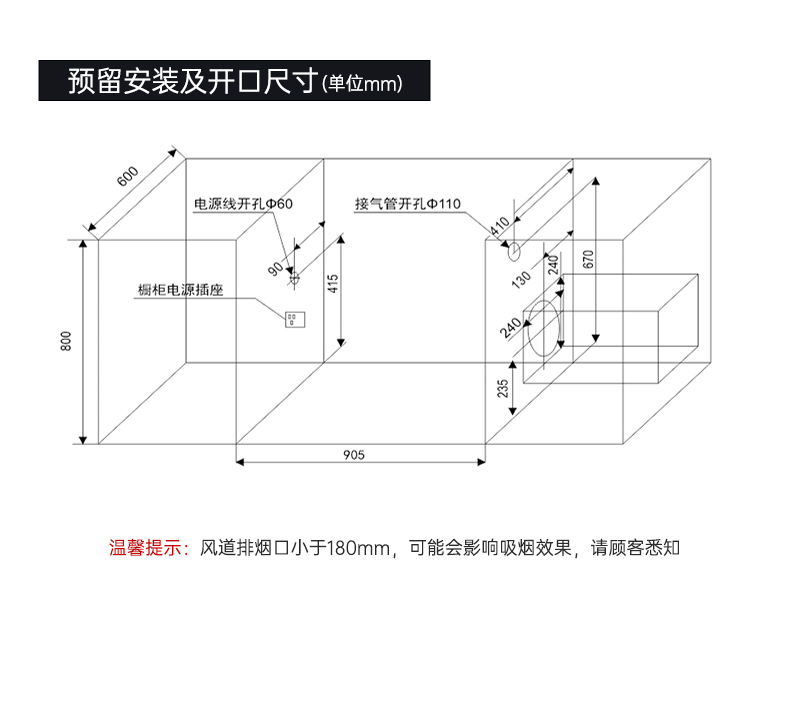 预留安装及开口尺寸(单位mm)

600

电源线开孔Φ60

接气管开孔Φ110

410

670

90

415

130

240

橱柜电源插座

800

240

235

905

温馨提示：风道排烟口小于180mm，可能会影响吸烟效果，请顾客悉知