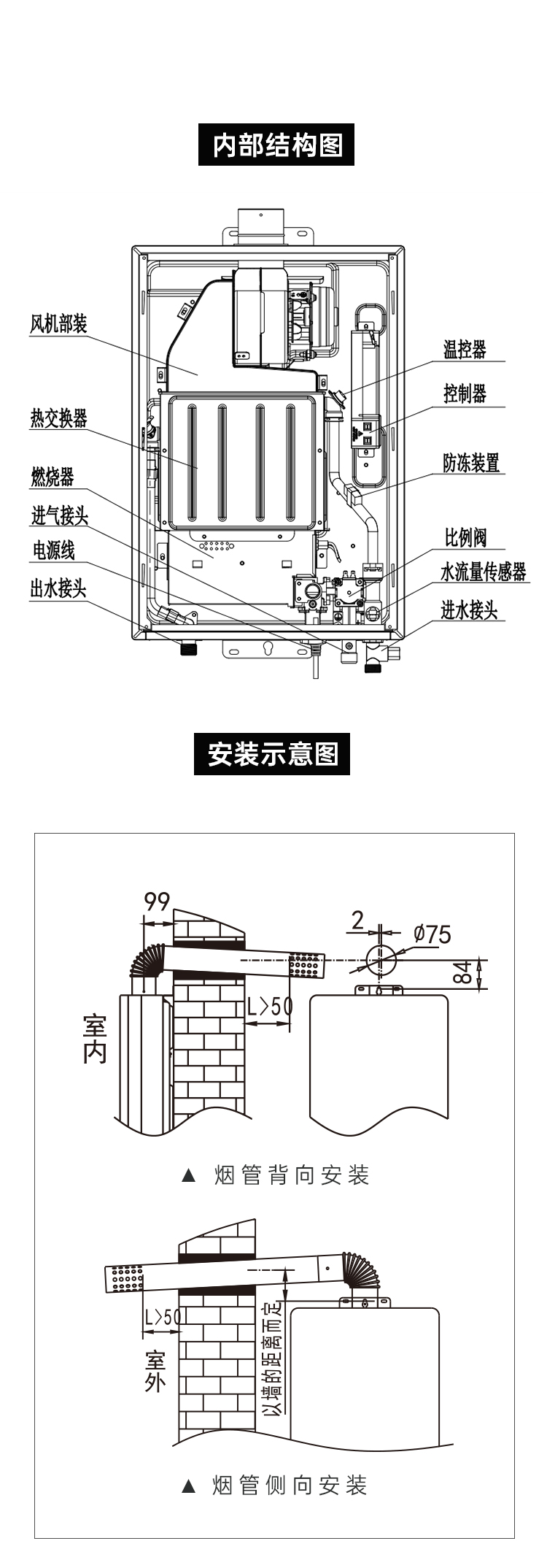 内部结构图

风机部装

热交换器

燃烧器

进气接头

电源线

出水接头

温控器

控制器

防冻装置

比例阀

水流量传感器

进水接头

安装示意图

99

2

Ø75

84

L>50

室内

▲ 烟管背向安装

L>50

室外

以墙的距离而定

▲ 烟管侧向安装