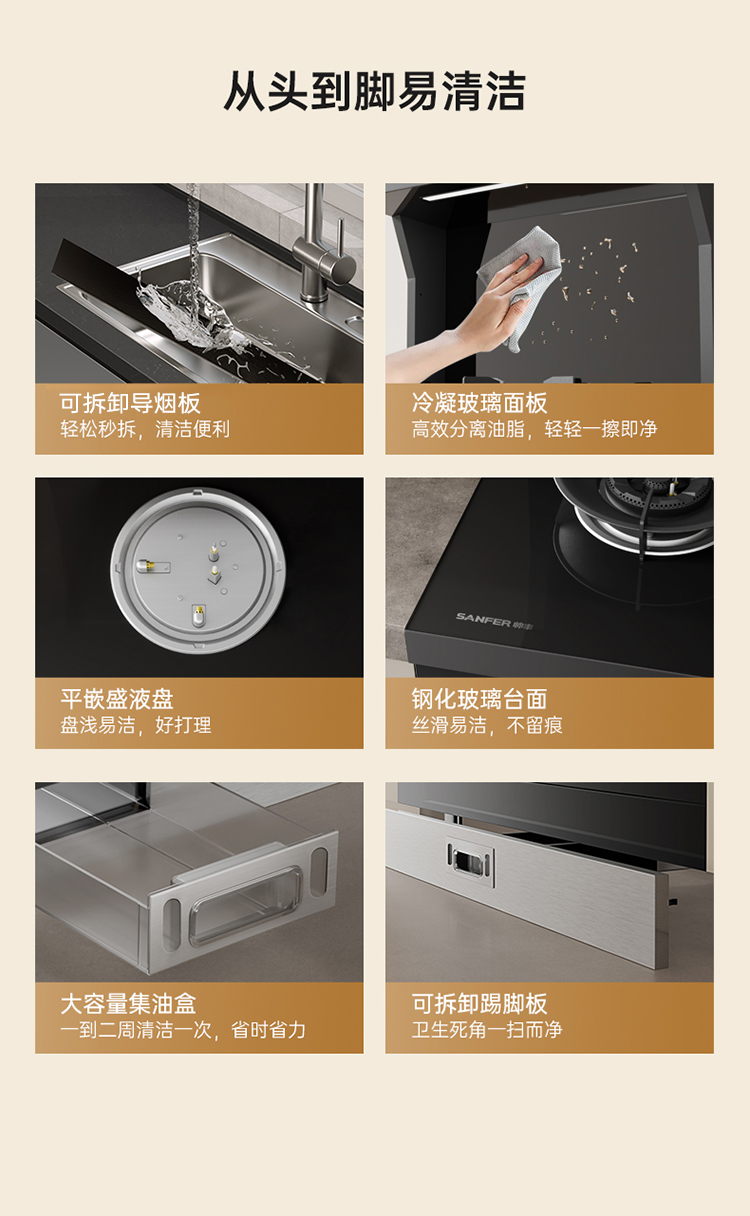 从头到脚易清洁

可拆卸导烟板
轻松秒拆，清洁便利

冷凝玻璃面板
高效分离油脂，轻轻一擦即净

平嵌盛液盘
盘浅易洁，好打理

SANFER 帅丰

钢化玻璃台面
丝滑易洁，不留痕

大容量集油盒
一到二周清洁一次，省时省力

可拆卸踢脚板
卫生死角一扫而净